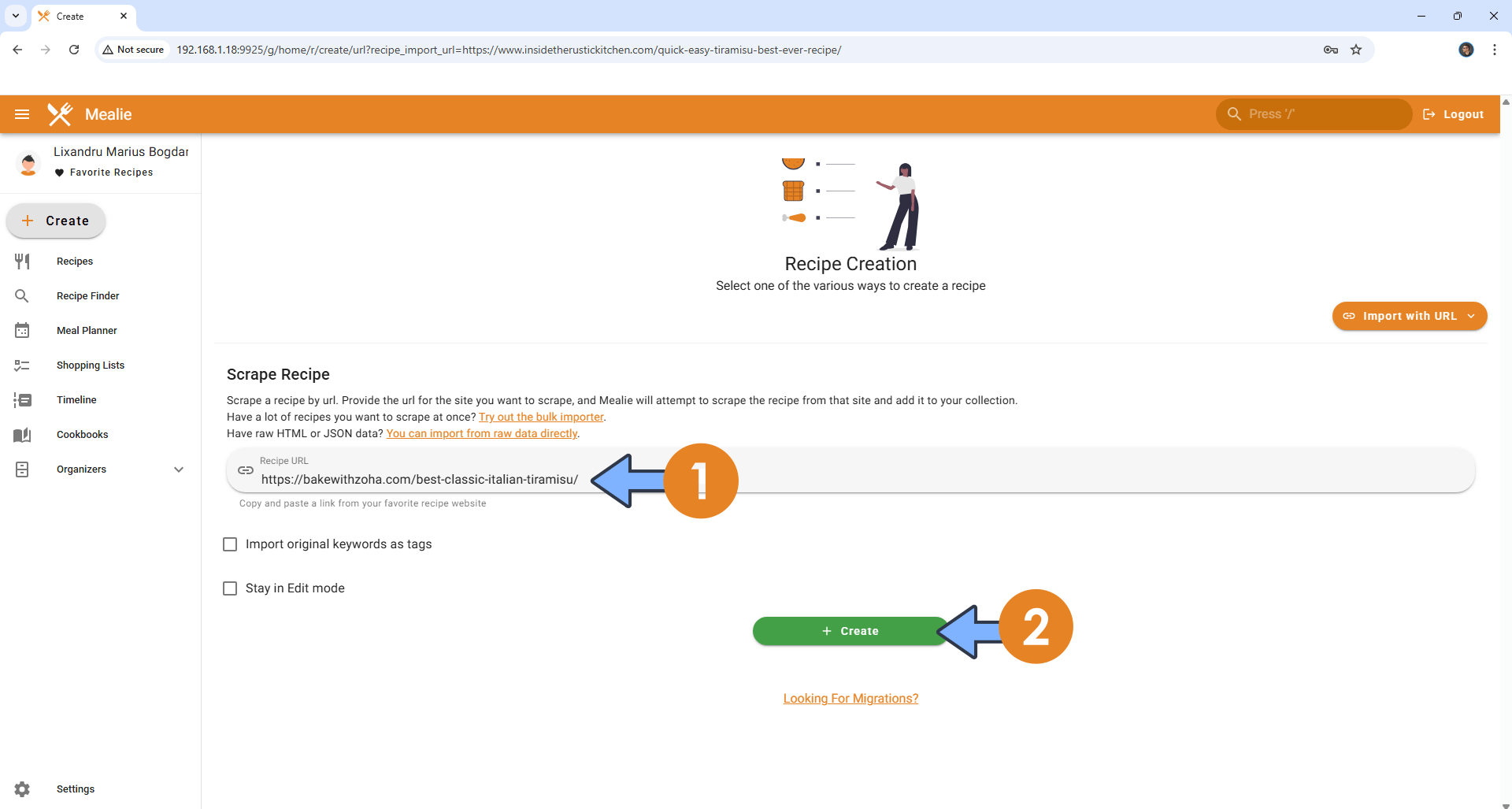 Create

Not secure 192.168.1.18:9925/g/home/r/create/url?recipe_import_url=https://www.insidetherustickitchen.com/quick-easy-tiramisu-best-ever-recipe/

Mealie

Press '/'

Logout

Lixandru Marius Bogdar

Favorite Recipes

Create

Recipes

Recipe Finder

Meal Planner

Shopping Lists

Timeline

Cookbooks

Organizers

Settings

Recipe Creation

Select one of the various ways to create a recipe

Import with URL

Scrape Recipe

Scrape a recipe by url. Provide the url for the site you want to scrape, and Mealie will attempt to scrape the recipe from that site and add it to your collection.
Have a lot of recipes you want to scrape at once? Try out the bulk importer.
Have raw HTML or JSON data? You can import from raw data directly.

Recipe URL

https://bakewithzoha.com/best-classic-italian-tiramisu/

1

Copy and paste a link from your favorite recipe website

Import original keywords as tags

Stay in Edit mode

+ Create

2

Looking For Migrations?